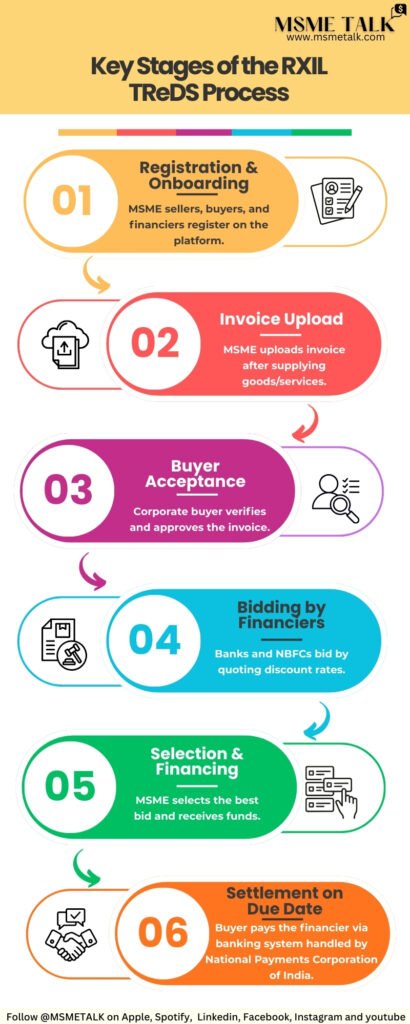 MSME TALK
www.msmetalk.com

Key Stages of the RXIL TReDS Process

01
Registration & Onboarding
MSME sellers, buyers, and financiers register on the platform.

02
Invoice Upload
MSME uploads invoice after supplying goods/services.

03
Buyer Acceptance
Corporate buyer verifies and approves the invoice.

04
Bidding by Financiers
Banks and NBFCs bid by quoting discount rates.

05
Selection & Financing
MSME selects the best bid and receives funds.

06
Settlement on Due Date
Buyer pays the financier via banking system handled by National Payments Corporation of India.

Follow @MSMETALK on Apple, Spotify, Linkedin, Facebook, Instagram and youtube